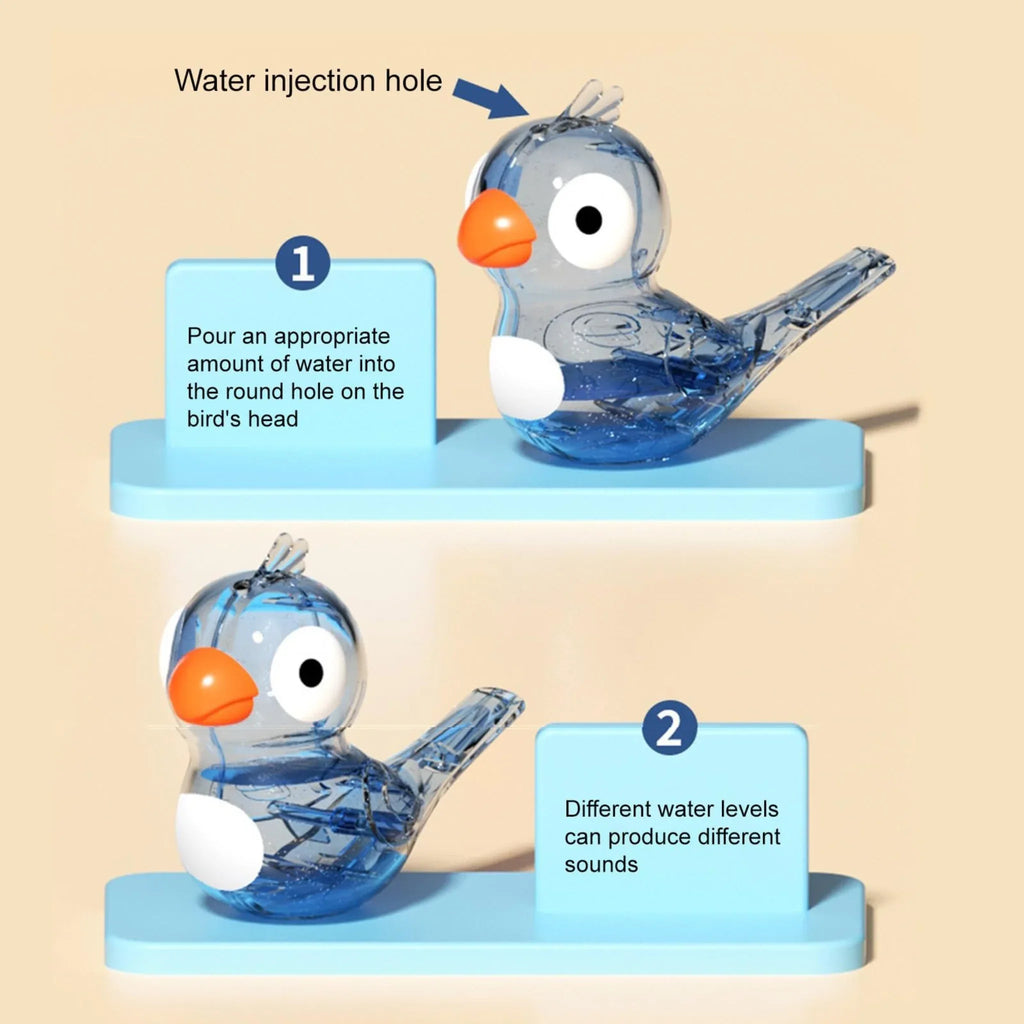 Water injection hole

1

Pour an appropriate amount of water into the round hole on the bird's head

2

Different water levels can produce different sounds